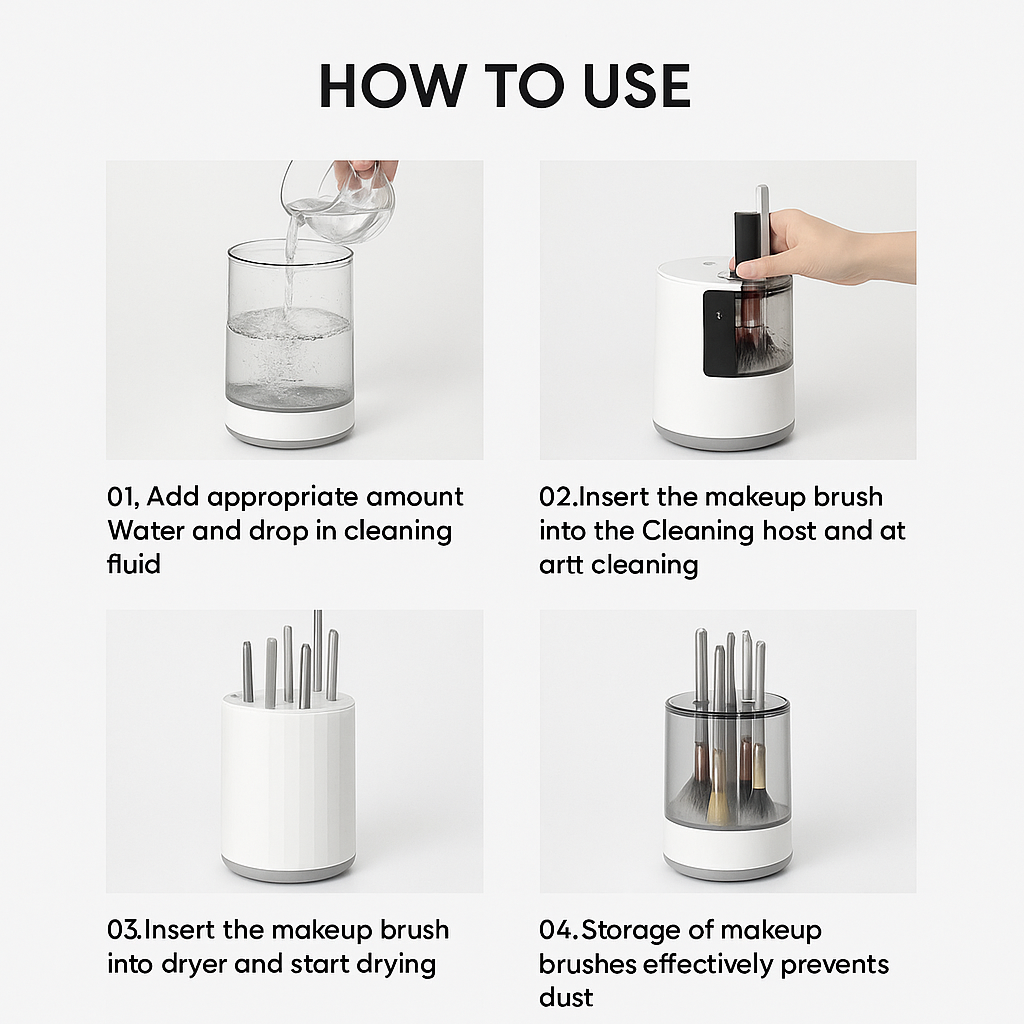 HOW TO USE

01, Add appropriate amount Water and drop in cleaning fluid

02.Insert the makeup brush into the Cleaning host and at artt cleaning

03.Insert the makeup brush into dryer and start drying

04.Storage of makeup brushes effectively prevents dust